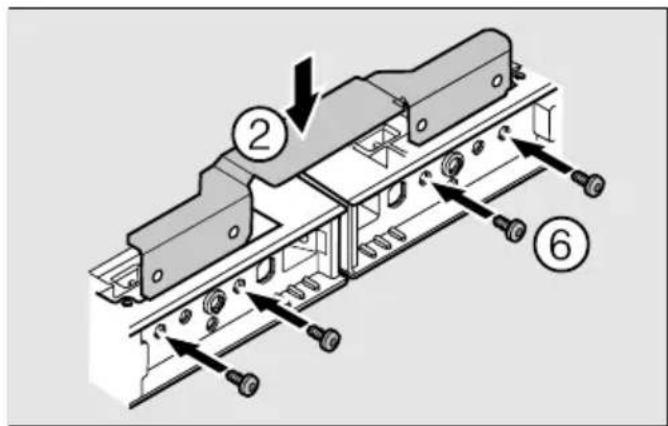 2
6