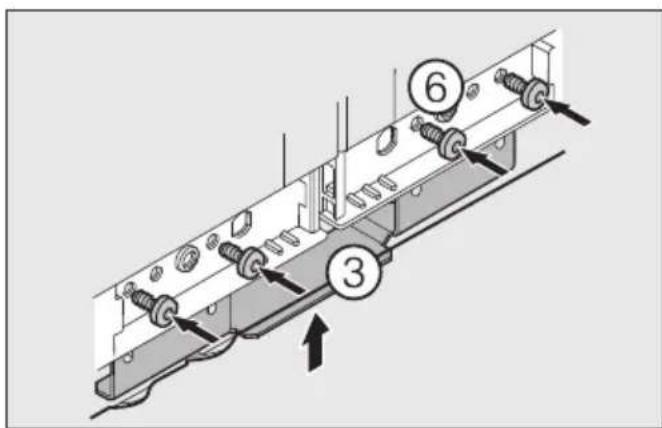 6
3