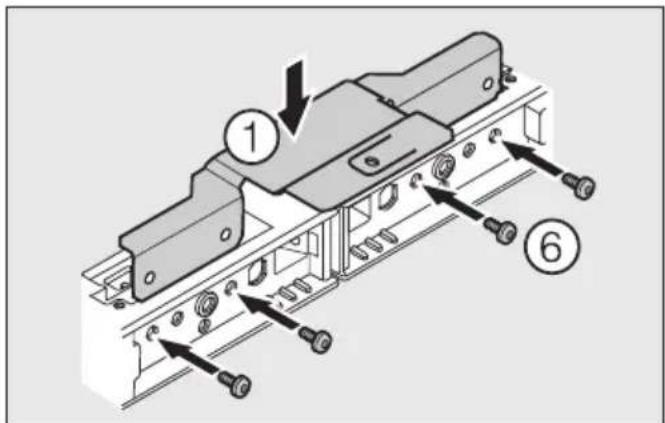 1

6