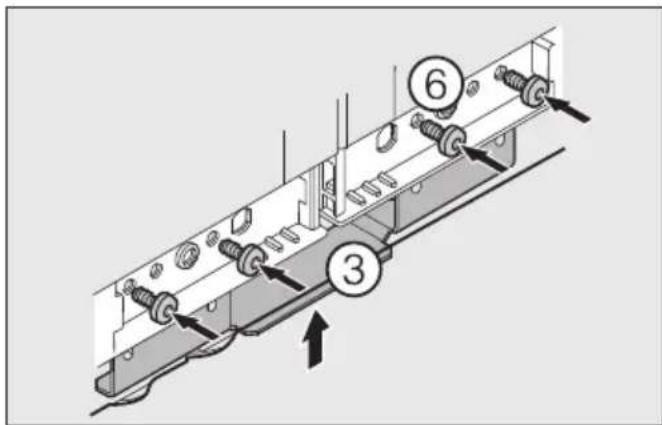 6

3