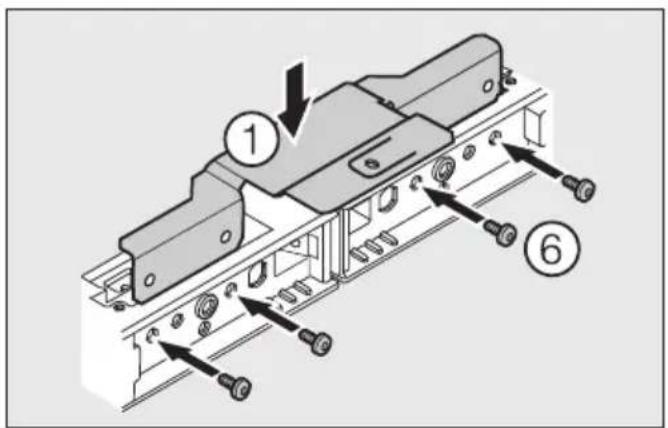 1

6