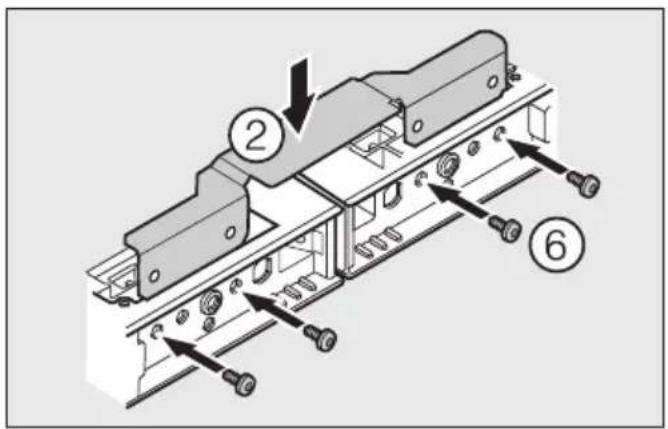 2
6