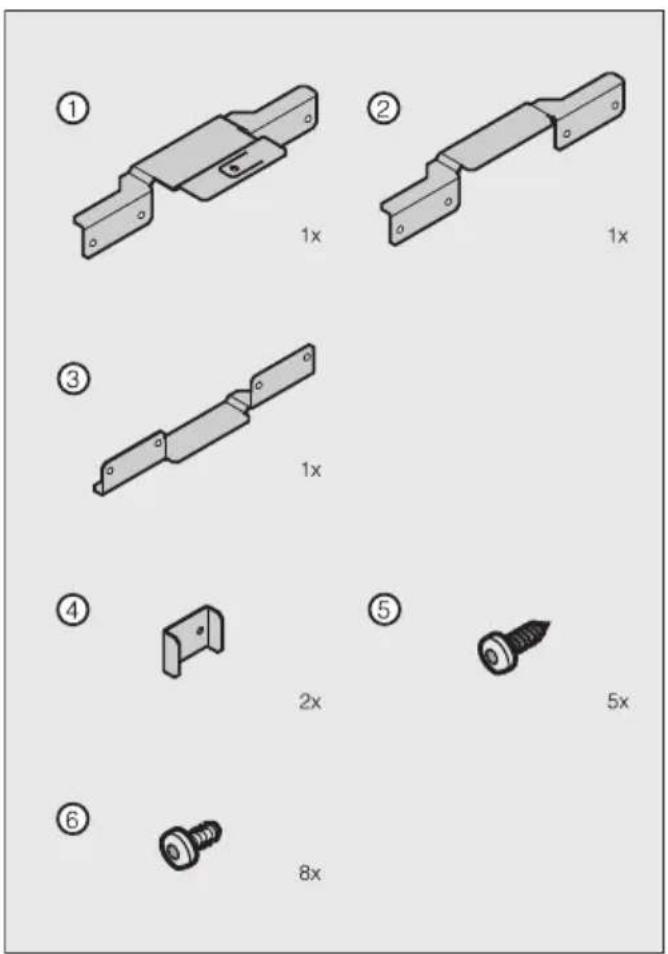 ①

1x

②

1x

③

1x

④

2x

⑤

5x

⑥

8x