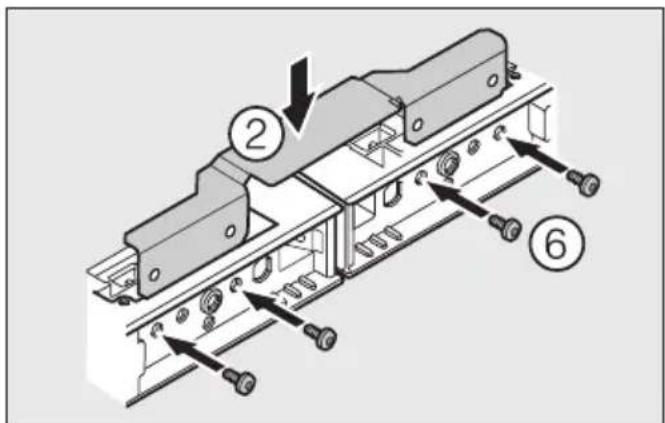 2

6