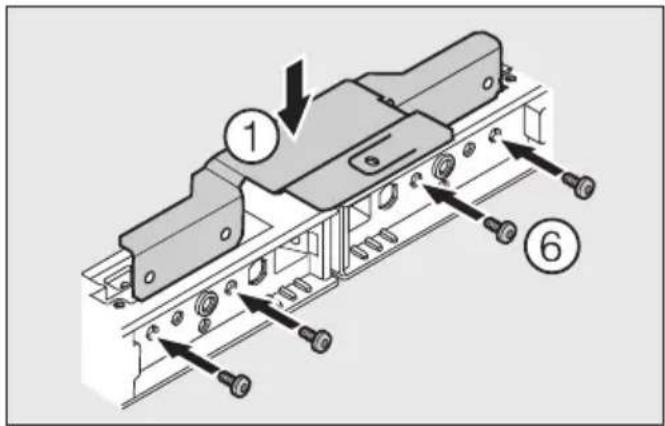 1
6