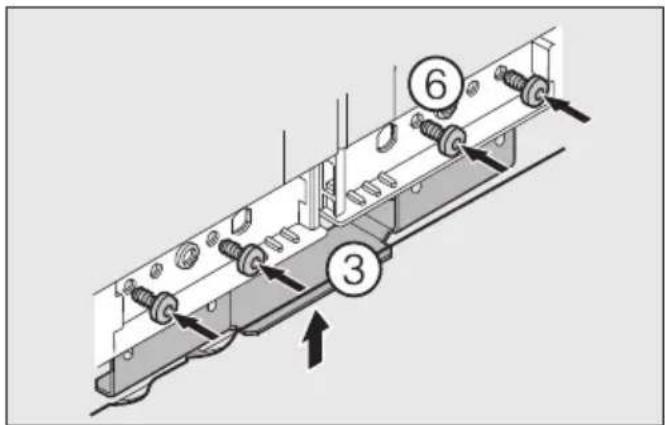 6
3