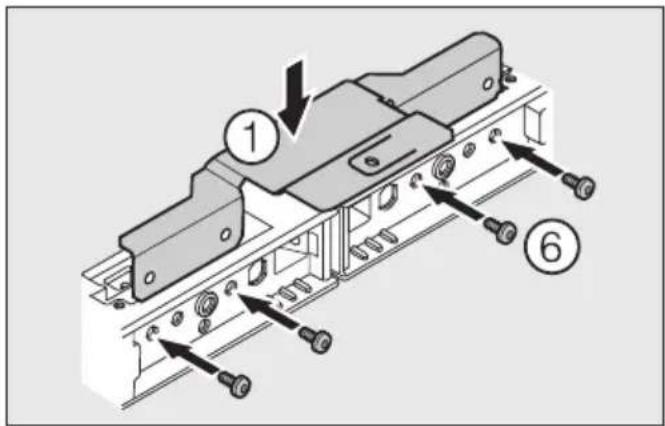 1

6