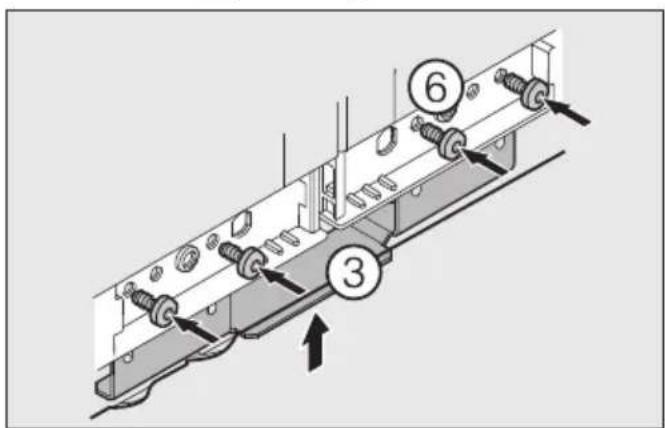 6

3