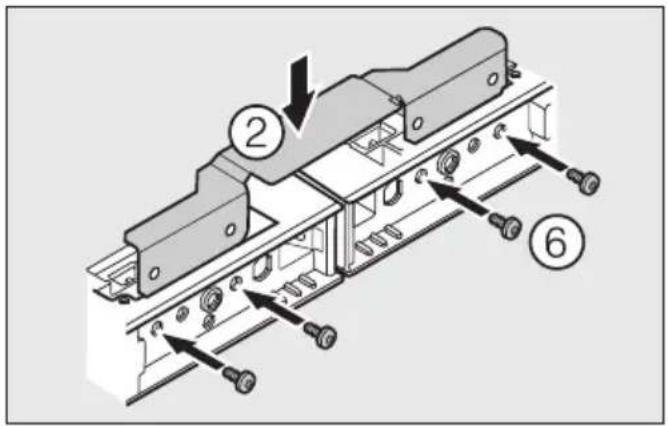 2
6