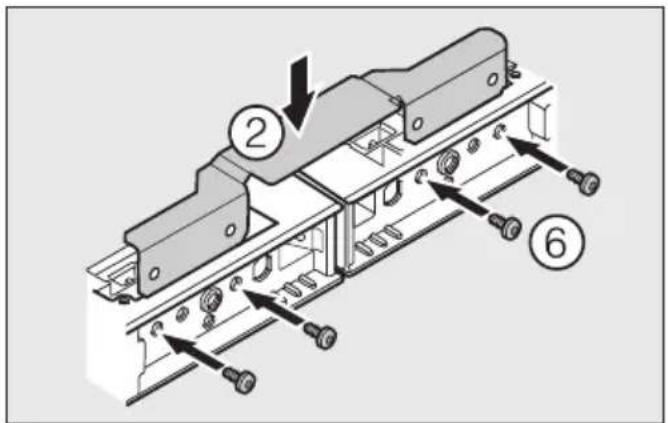 2
6