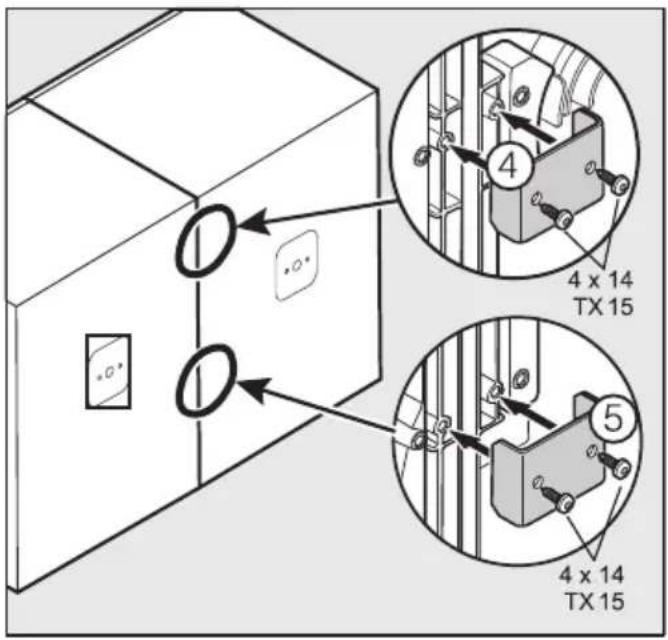 4

4 x 14
TX 15

5

4 x 14
TX 15