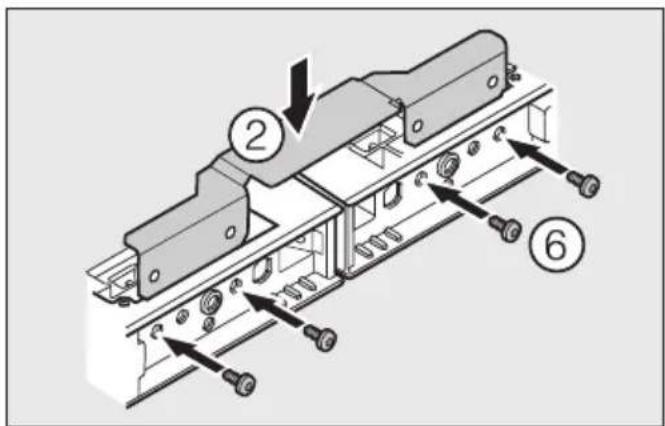 2

6