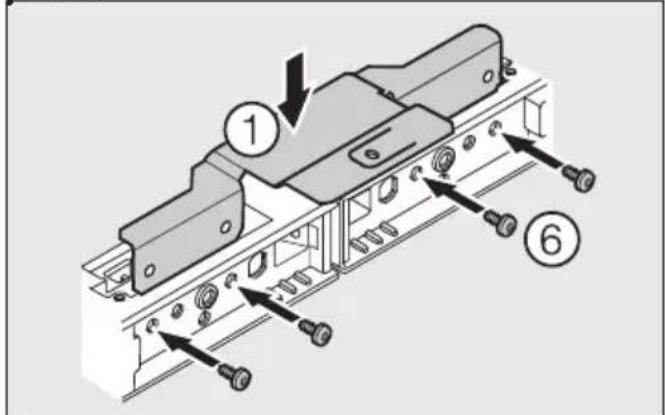 1

6