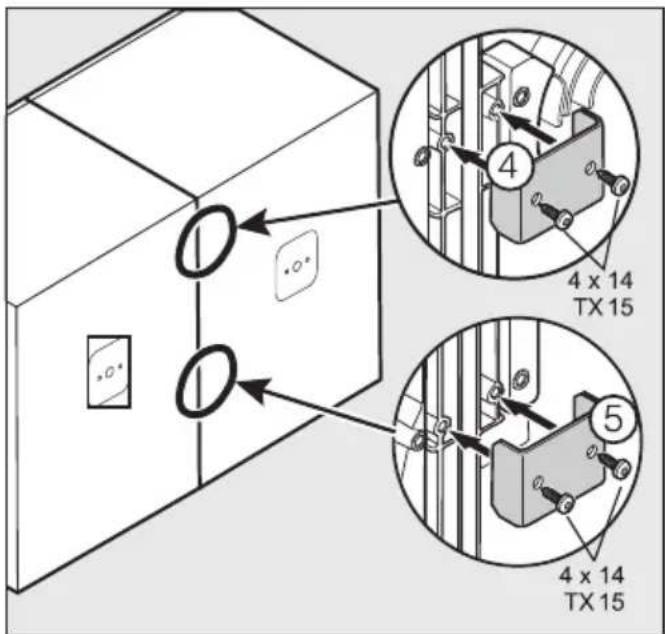 4
4 x 14
TX 15
5
4 x 14
TX 15