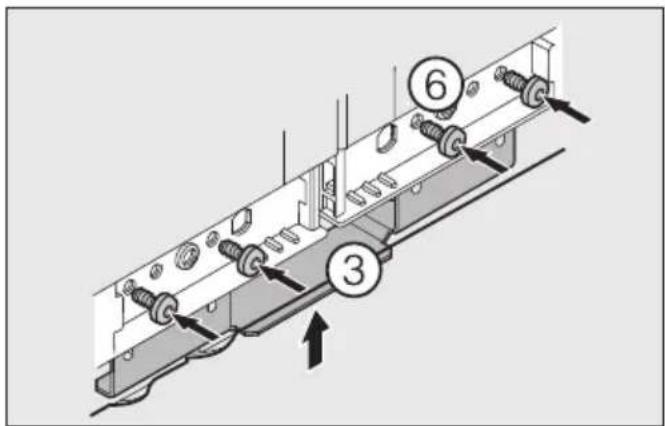 6

3