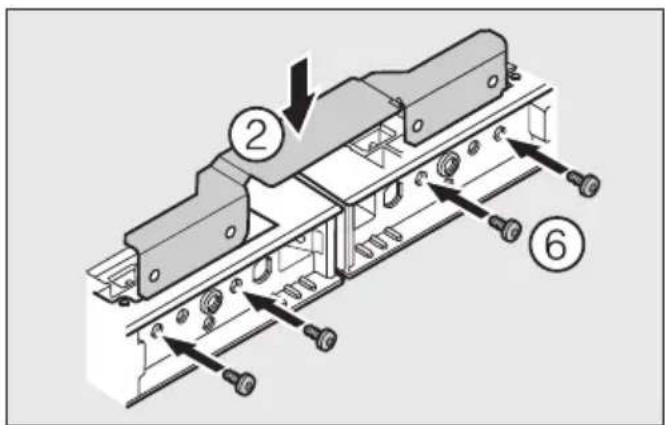 2

6