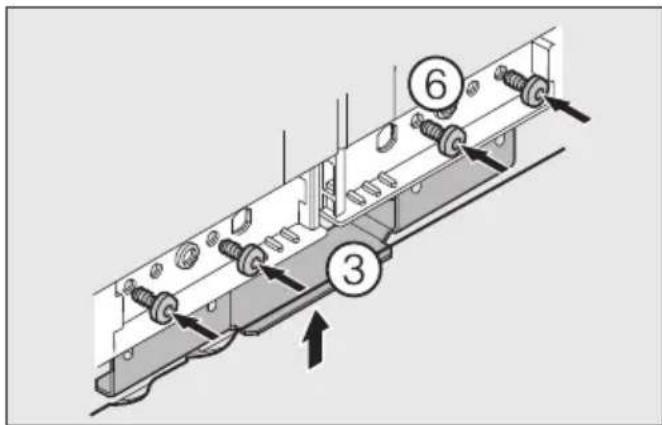 6

3