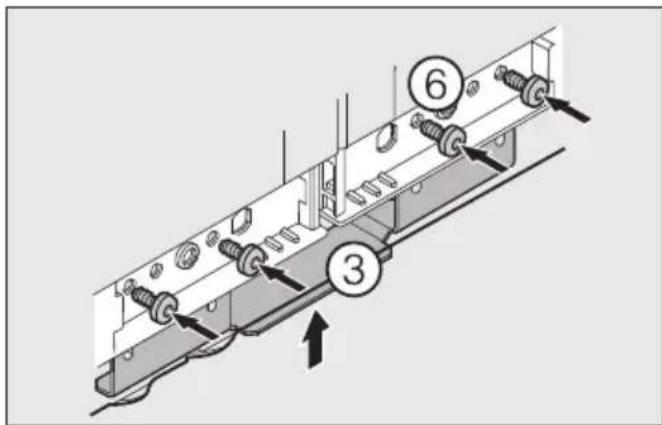 6
3