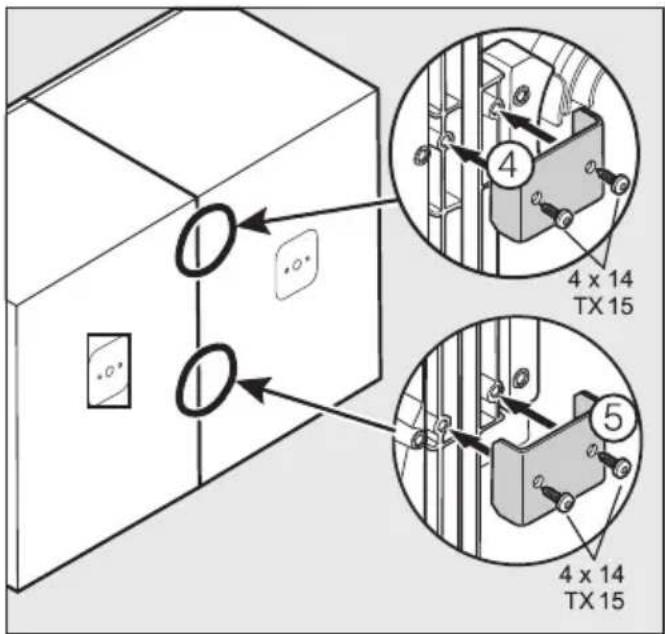 4
4 x 14
TX 15
5
4 x 14
TX 15