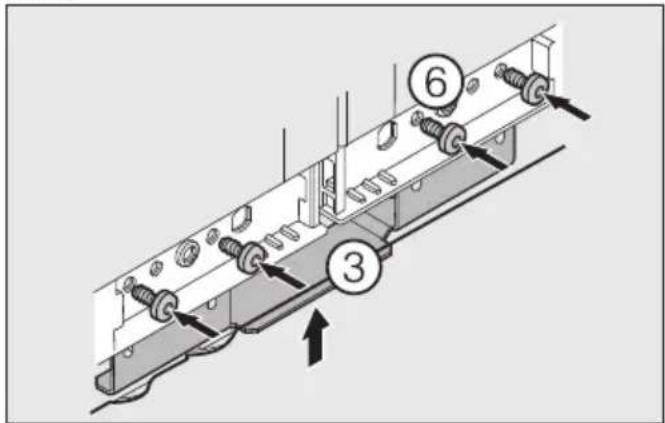 6

3