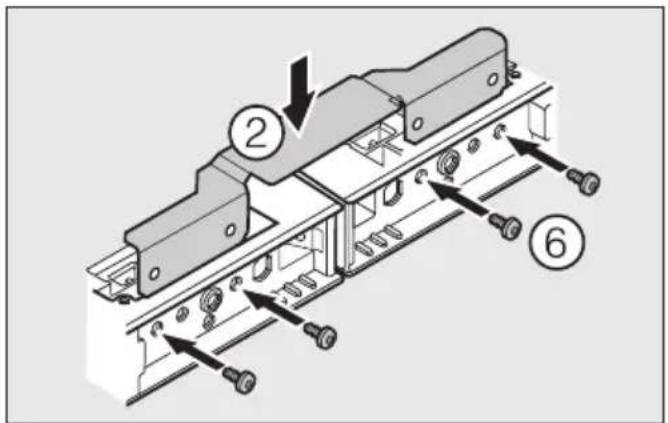 2
6