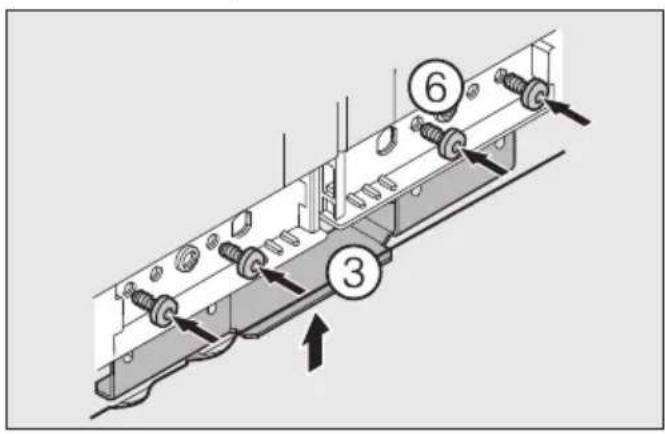 6

3