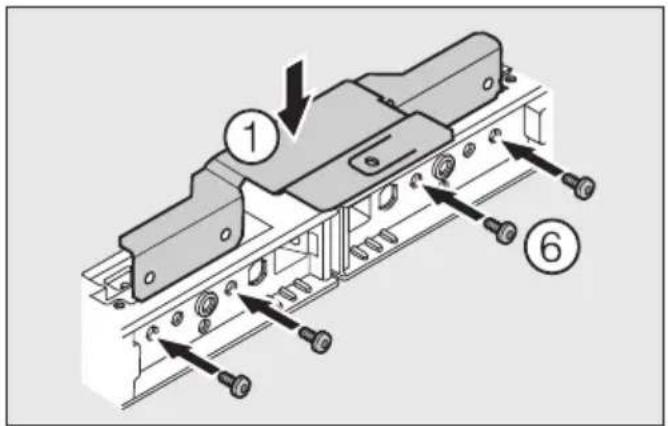 1
6