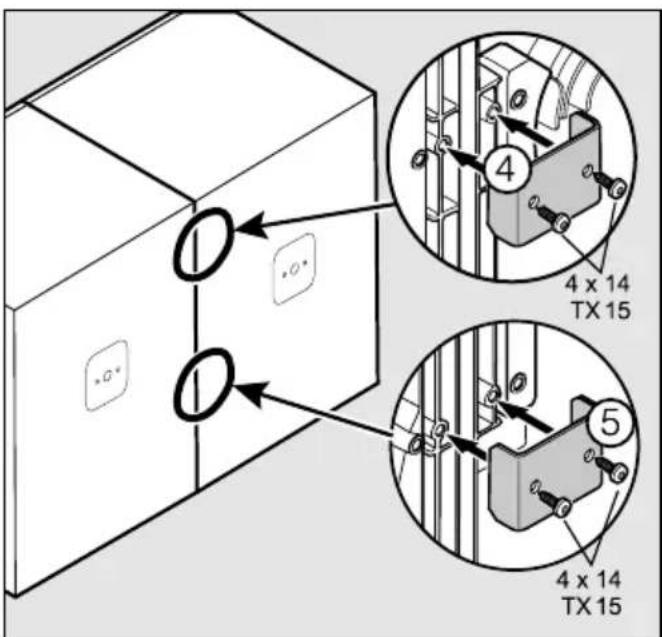 4

4 x 14
TX 15

5

4 x 14
TX 15