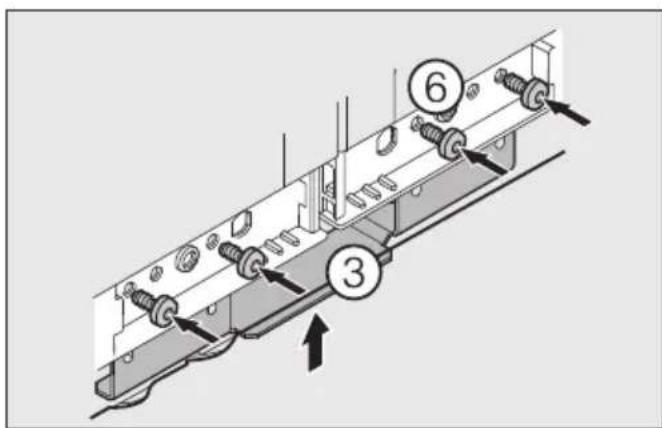 6

3