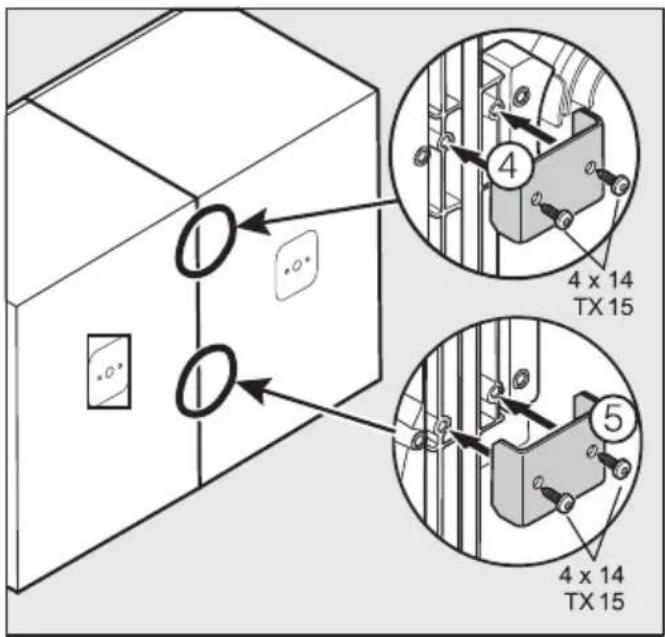 4

4 x 14
TX 15

5

4 x 14
TX 15