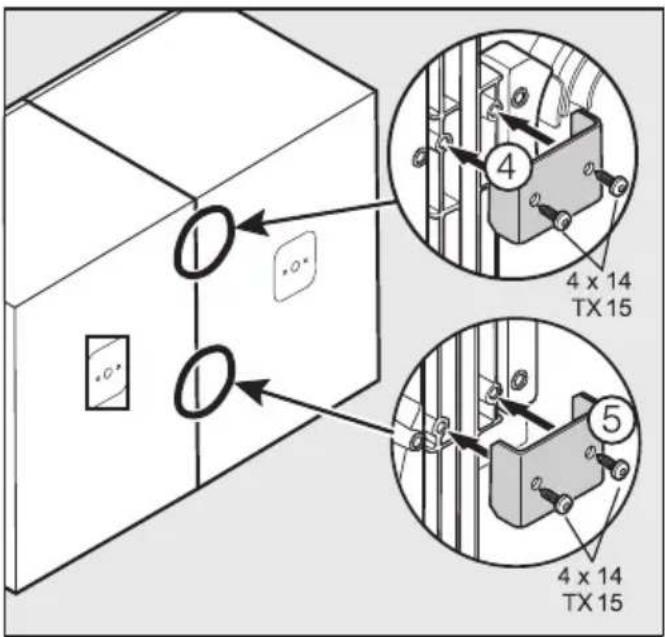 4
4 x 14
TX 15
5
4 x 14
TX 15