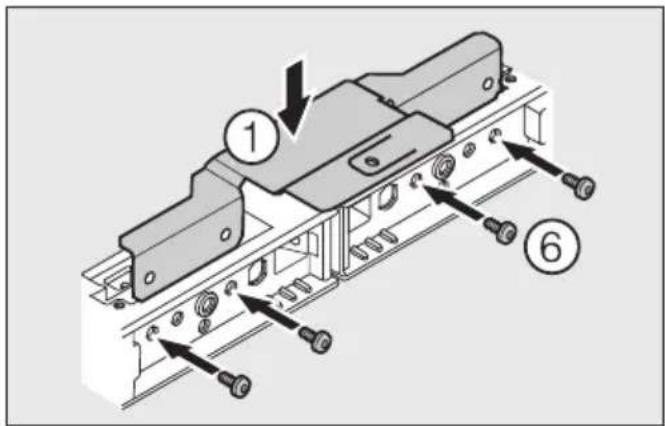 1
6