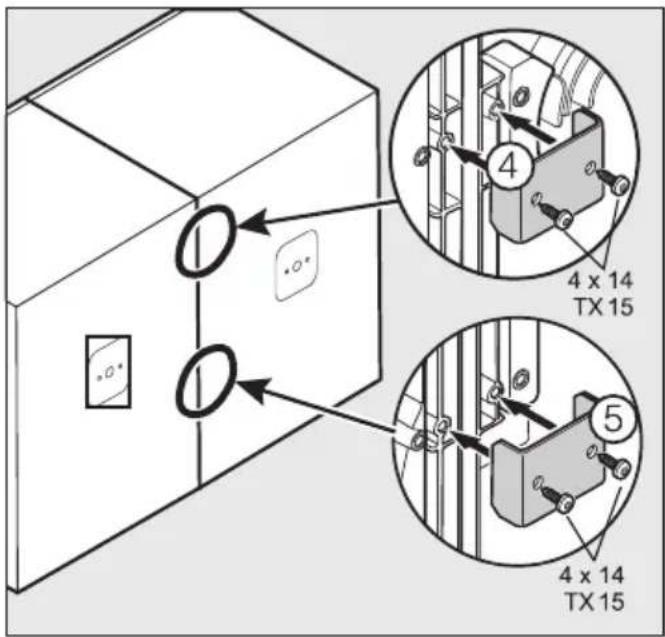 4

4 x 14
TX 15

5

4 x 14
TX 15