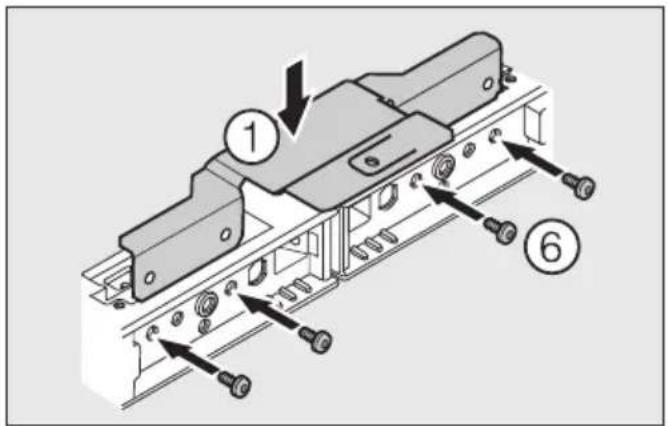 1

6