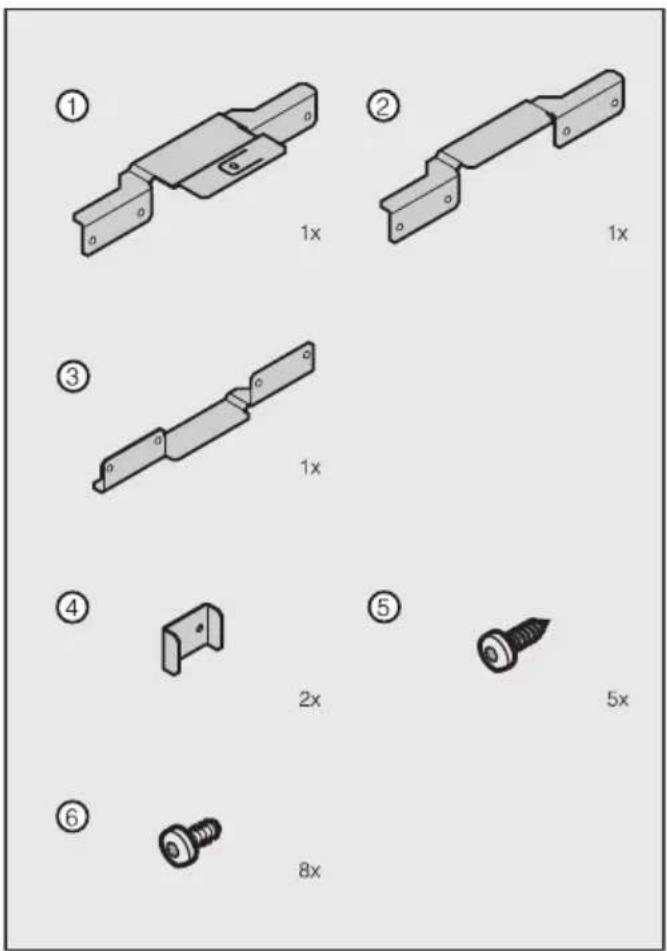 ①
1x

②
1x

③
1x

④
2x

⑤
5x

⑥
8x