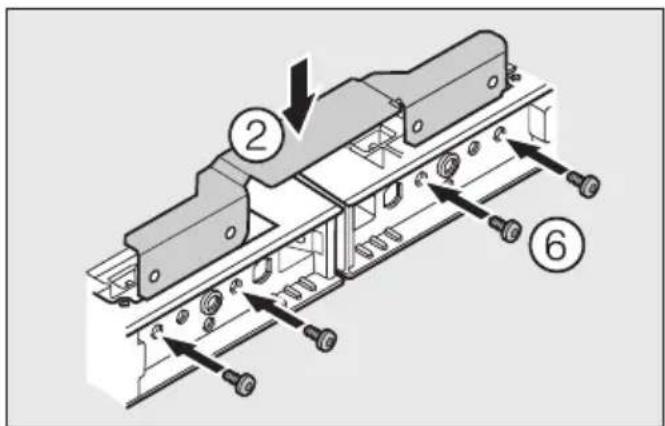 2
6