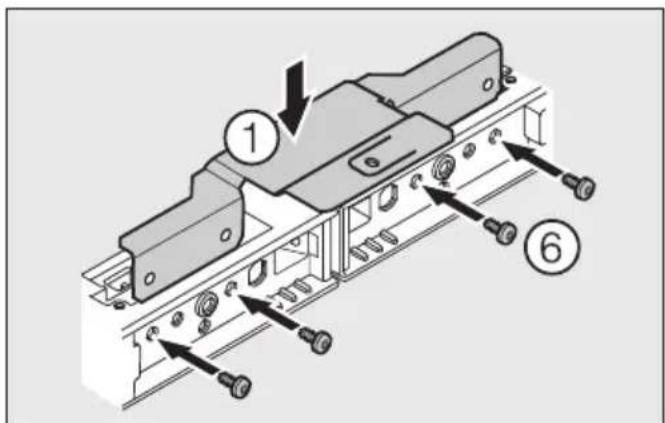 1

6