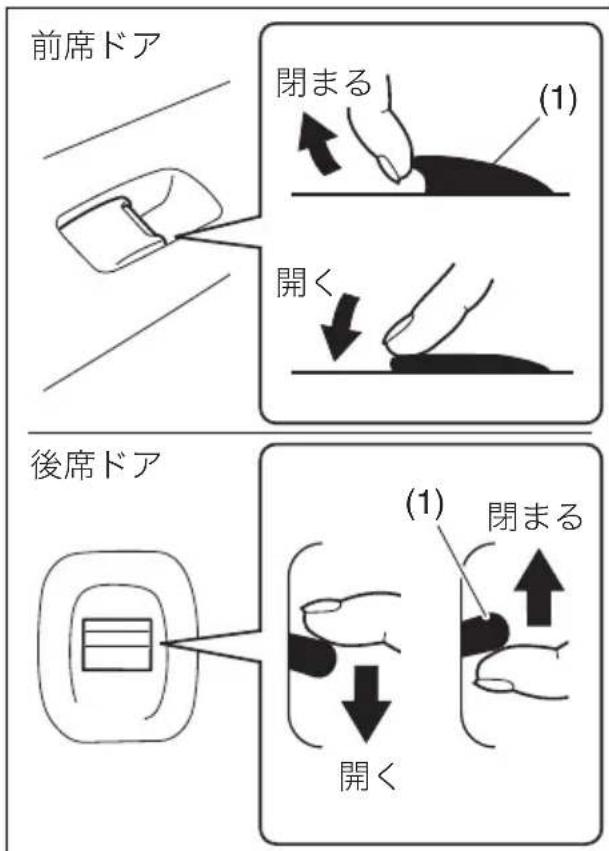 前席ドア

閉まる

(1)

開く

後席ドア

(1)

閉まる

開く