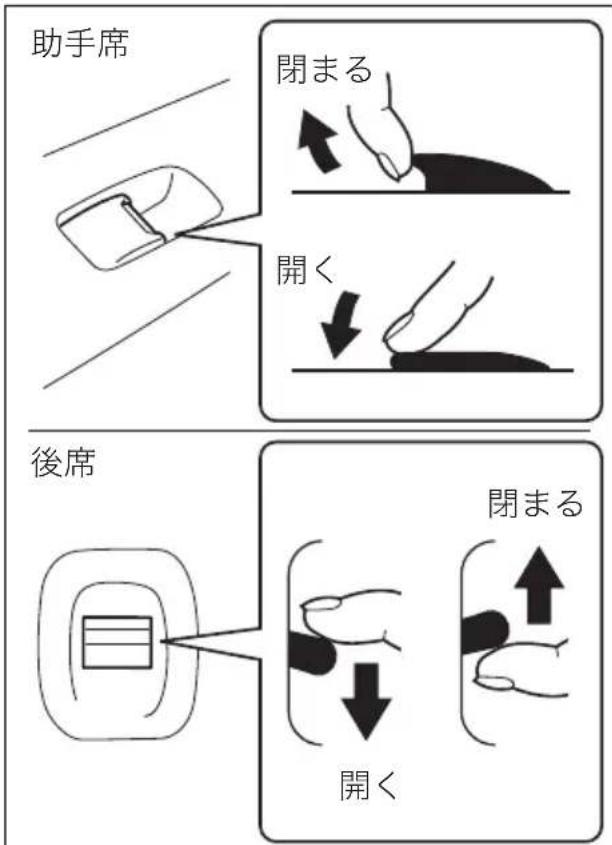 助手席

閉まる

開く

後席

閉まる

開く