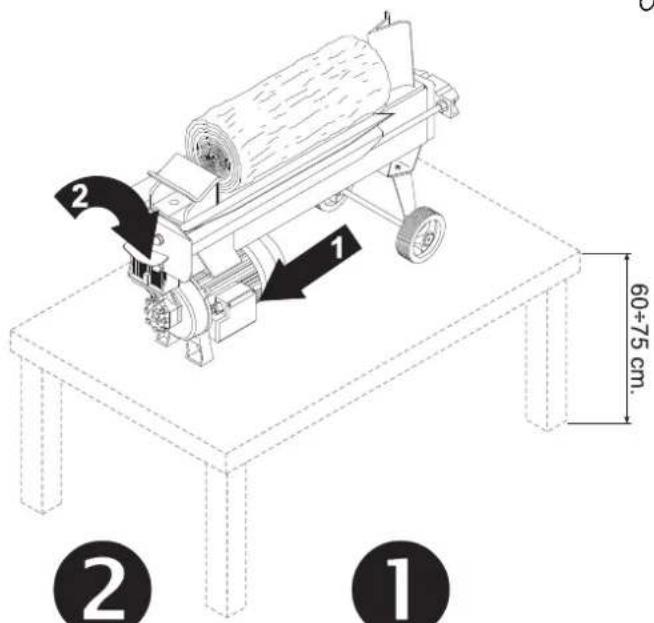 2
1
60÷75 cm.
2
1