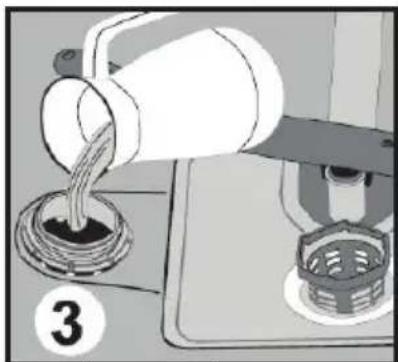 3