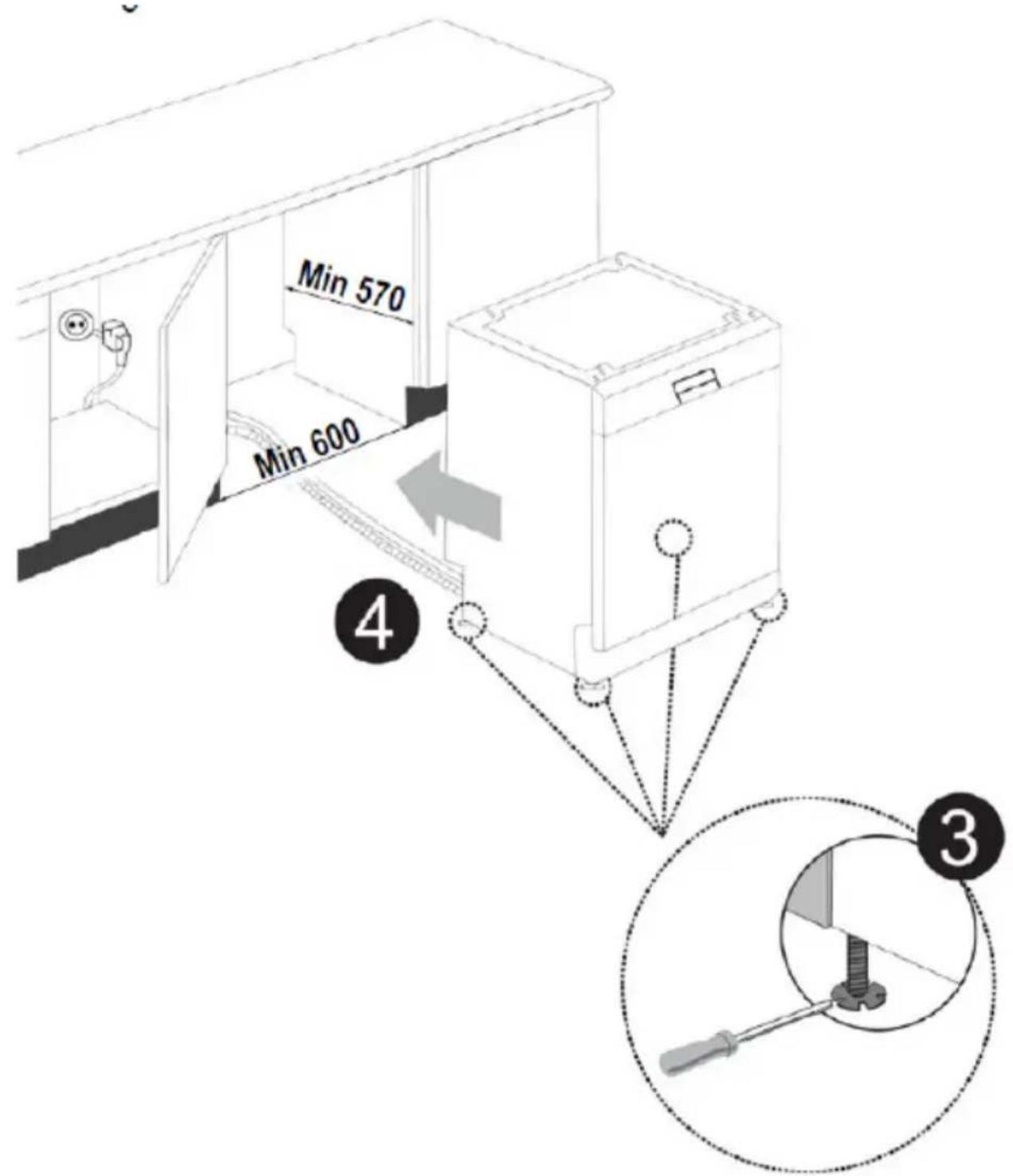 Min 570

Min 600

4

3