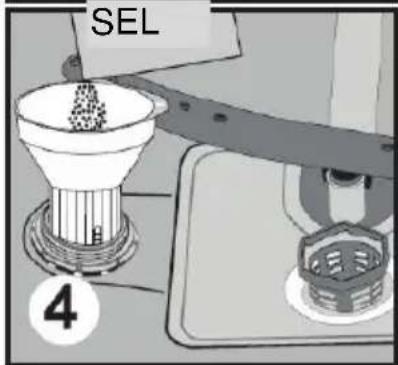 SEL

4