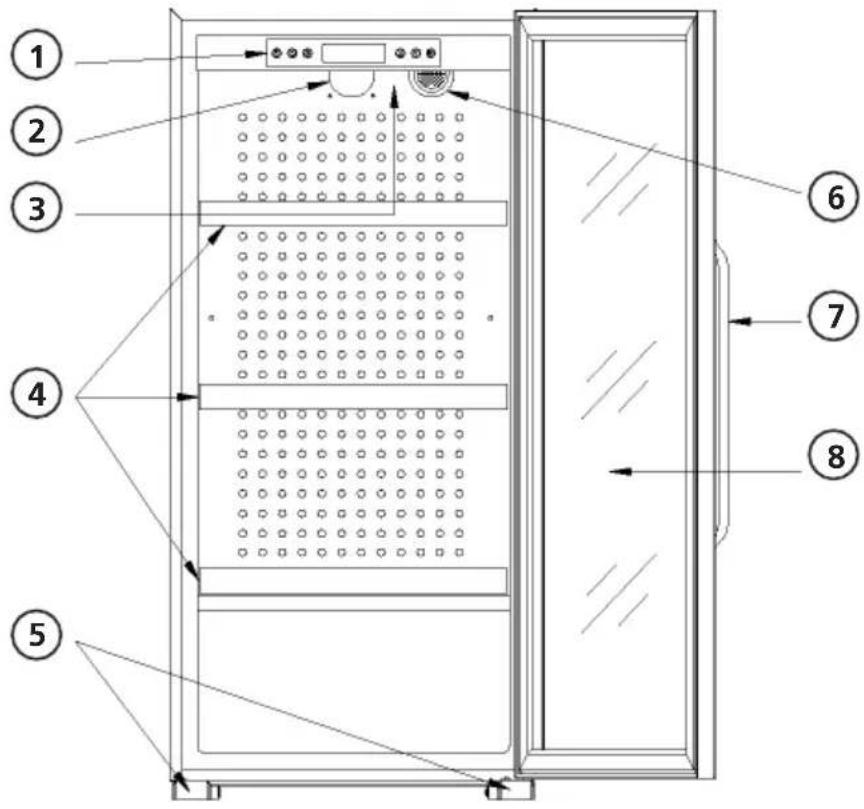 1
2
3
4
5
6
7
8