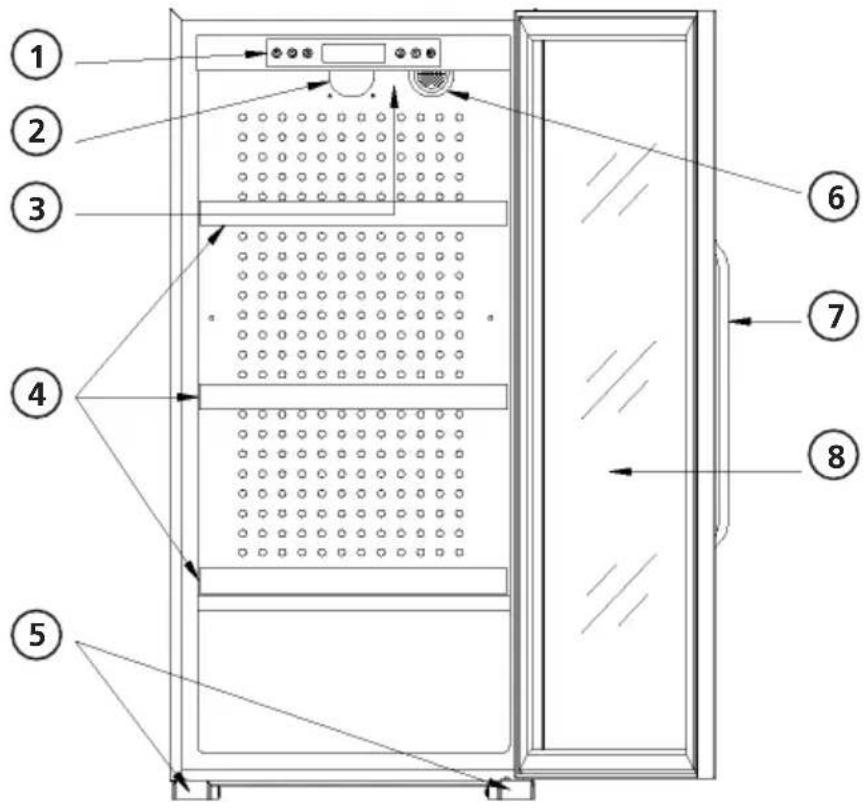 1
2
3
4
5
6
7
8