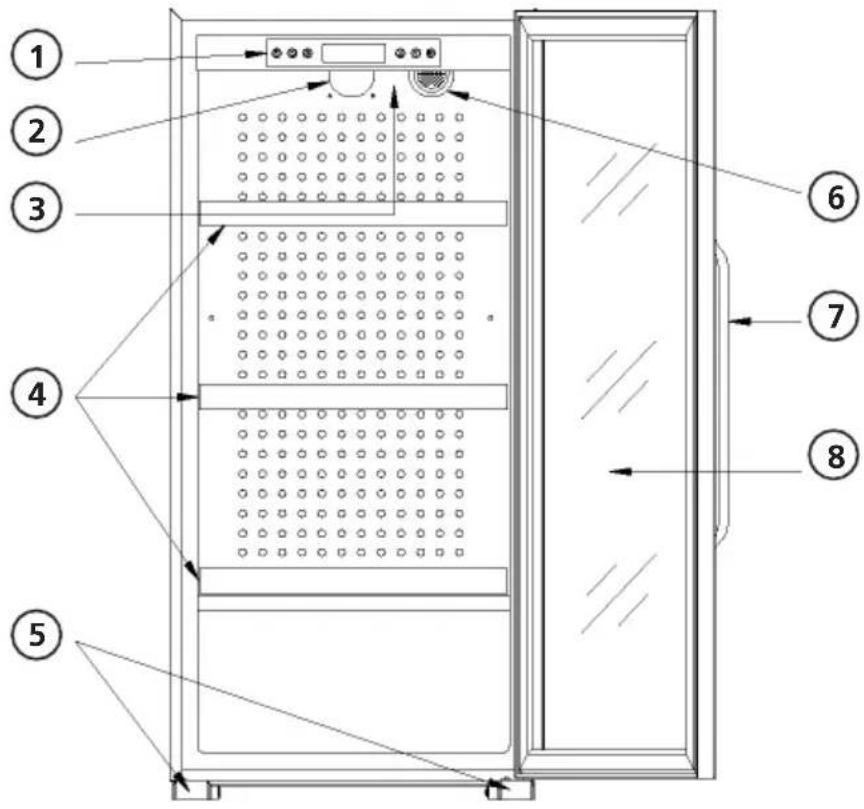 1
2
3
4
5
6
7
8