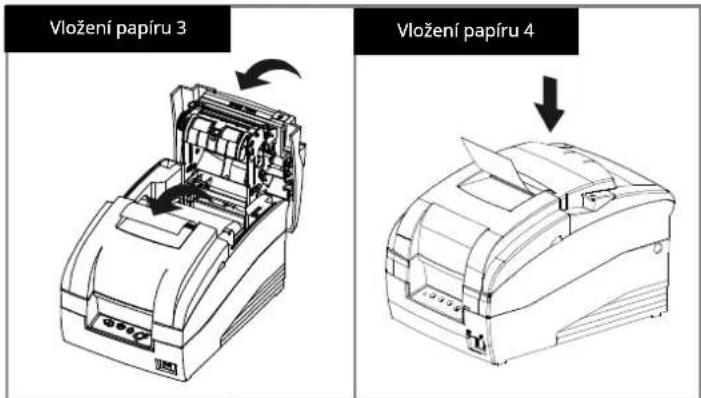 Vložení papíru 3

Vložení papíru 4