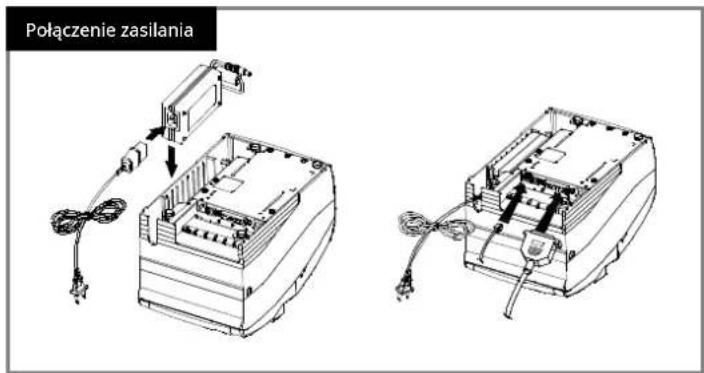 Połączenie zasilania