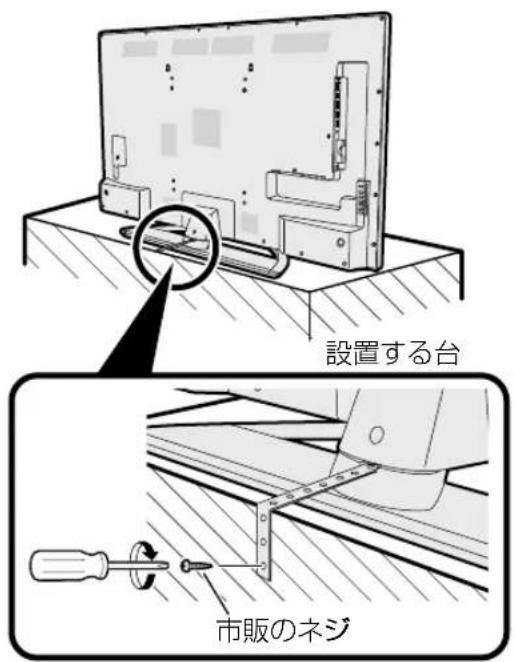 設置する台

市販のネジ