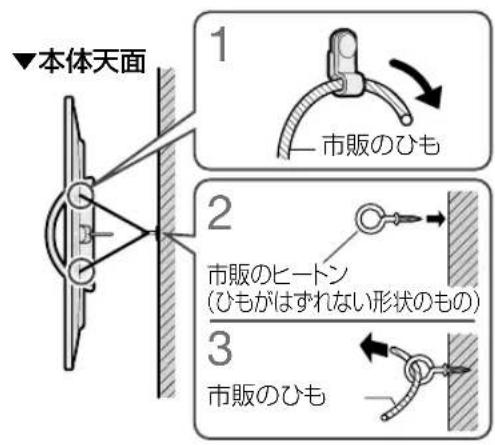 ▼本体天面

1

市販のひも

2

市販のヒートン
(ひもがはずれない形状のもの)

3

市販のひも